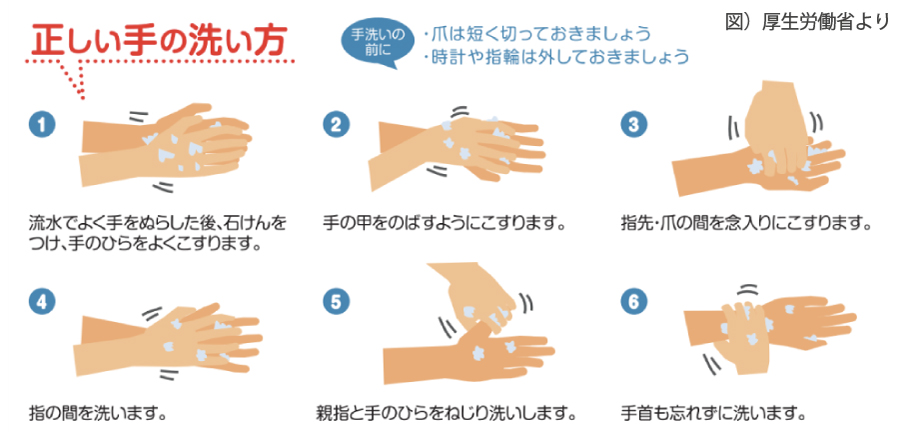 正しい手の洗い方

手洗いの前に
・爪は短く切っておきましょう
・時計や指輪は外しておきましょう

図）厚生労働省より

1
流水でよく手をぬらした後、石けんをつけ、手のひらをよくこすります。

2
手の甲をのばすようにこすります。

3
指先・爪の間を念入りにこすります。

4
指の間を洗います。

5
親指と手のひらをねじり洗いします。

6
手首も忘れずに洗います。